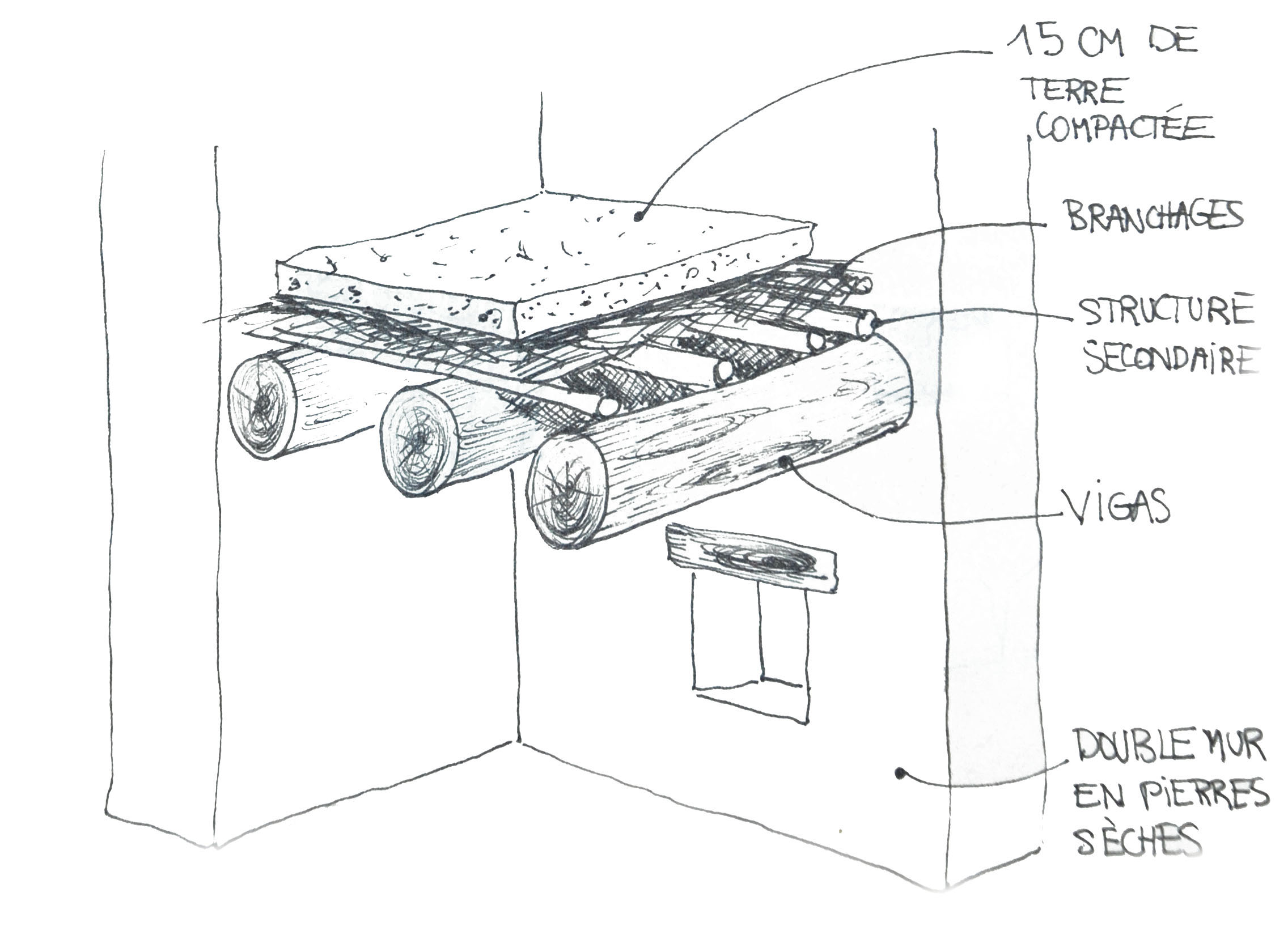 15 CM DE TERRE COMPACTÉE

BRANCHAGES

STRUCTURE SECONDAIRE

VIGAS

DOUBLE MUR EN PIERRES SÈCHES